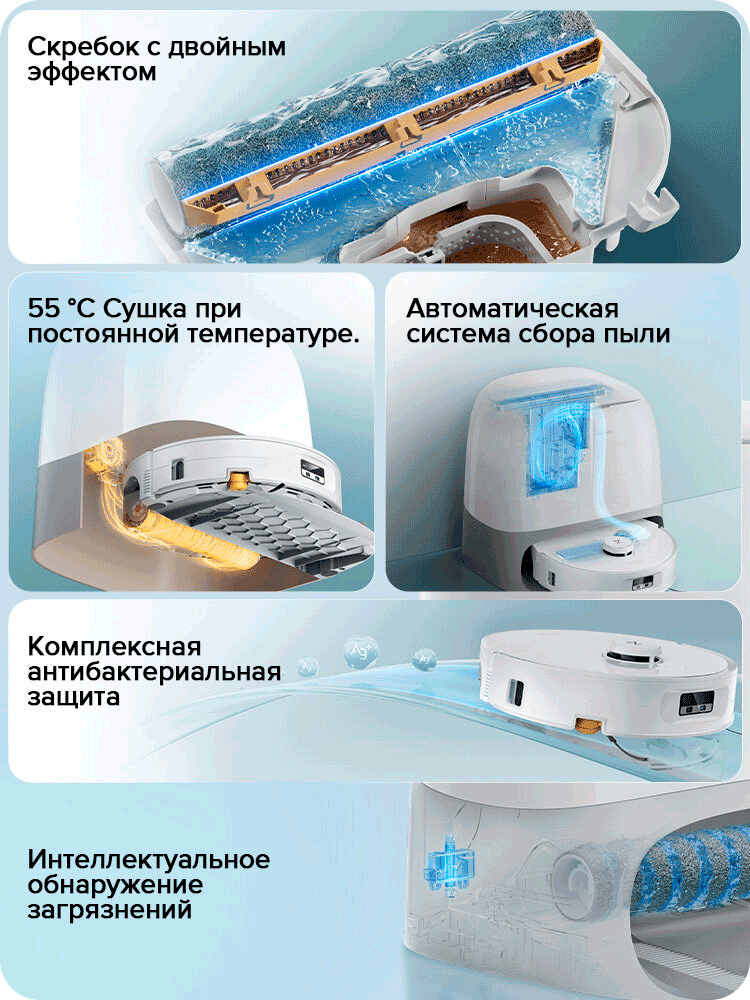 Скребок с двойным эффектом

55 °C Сушка при постоянной температуре.

Автоматическая система сбора пыли

Комплексная антибактериальная защита

Ag

Ag

Ag

Интеллектуальное обнаружение загрязнений