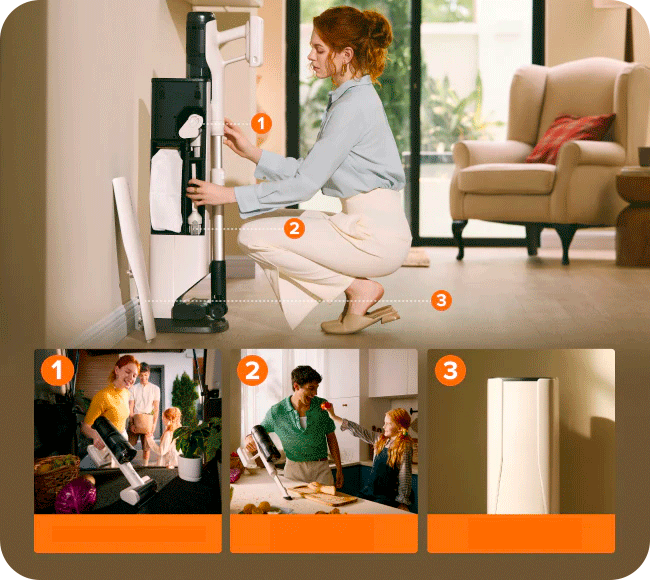 1
2
3
1
2
3